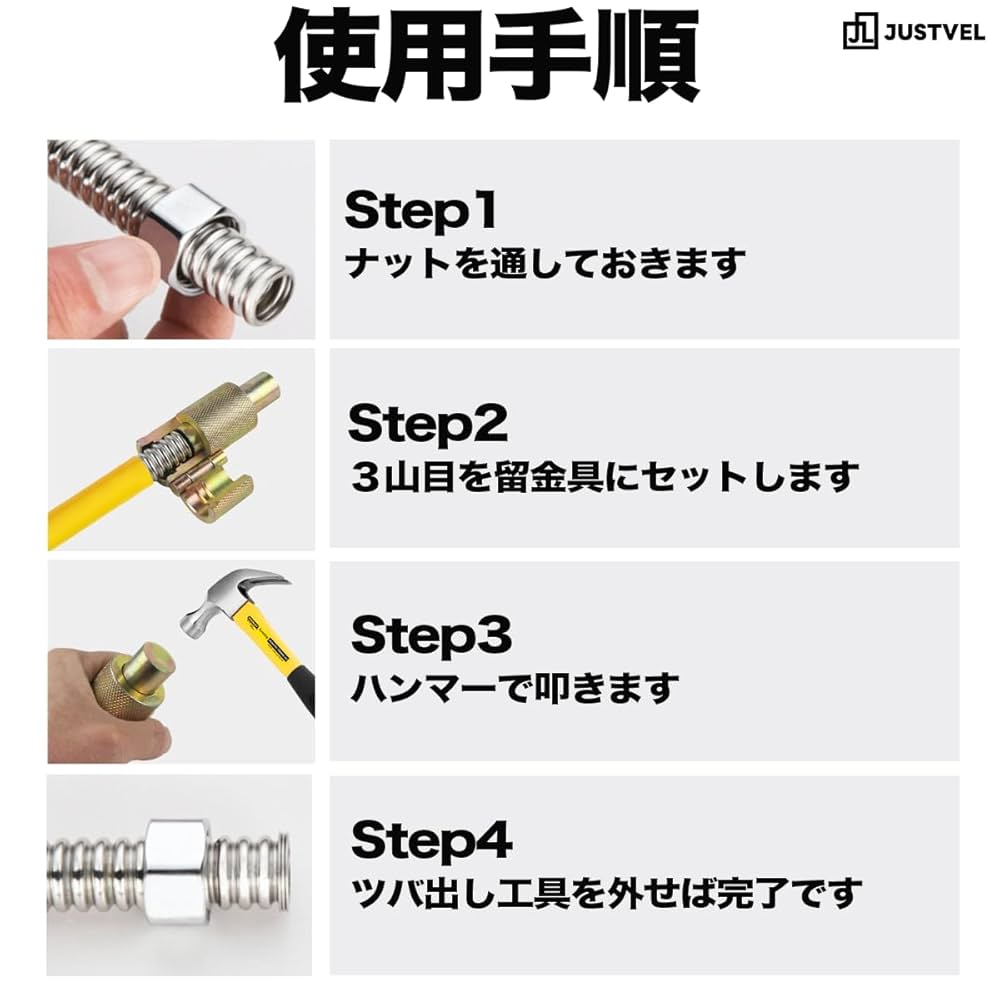 使用手順

JUSTVEL

Step1
ナットを通しておきます

Step2
３山目を留金具にセットします

Step3
ハンマーで叩きます

Step4
ツバ出し工具を外せば完了です